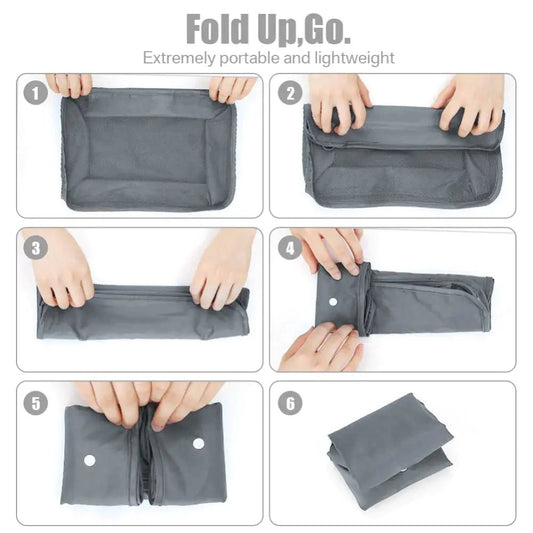 Fold Up,Go.
Extremely portable and lightweight

1

2

3

4

5

6